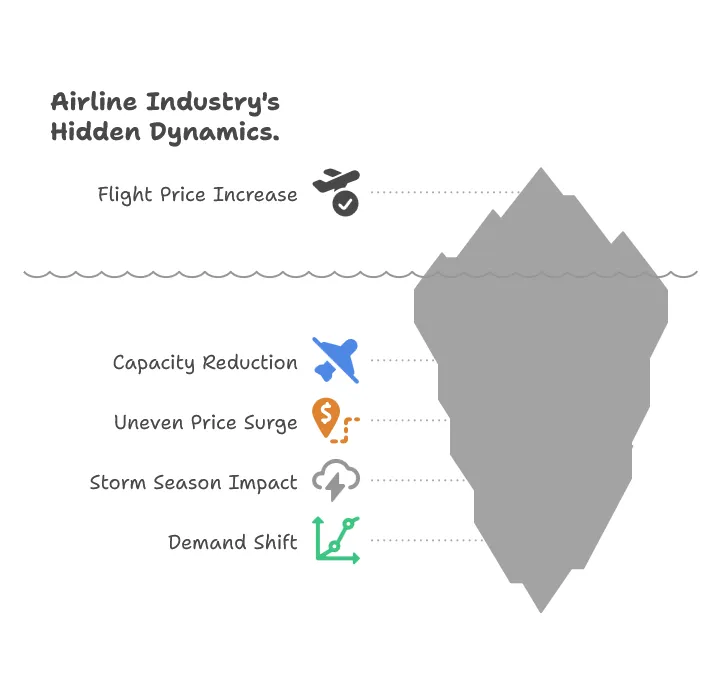 Airline Industry's Hidden Dynamics.

Flight Price Increase

Capacity Reduction

Uneven Price Surge

Storm Season Impact

Demand Shift